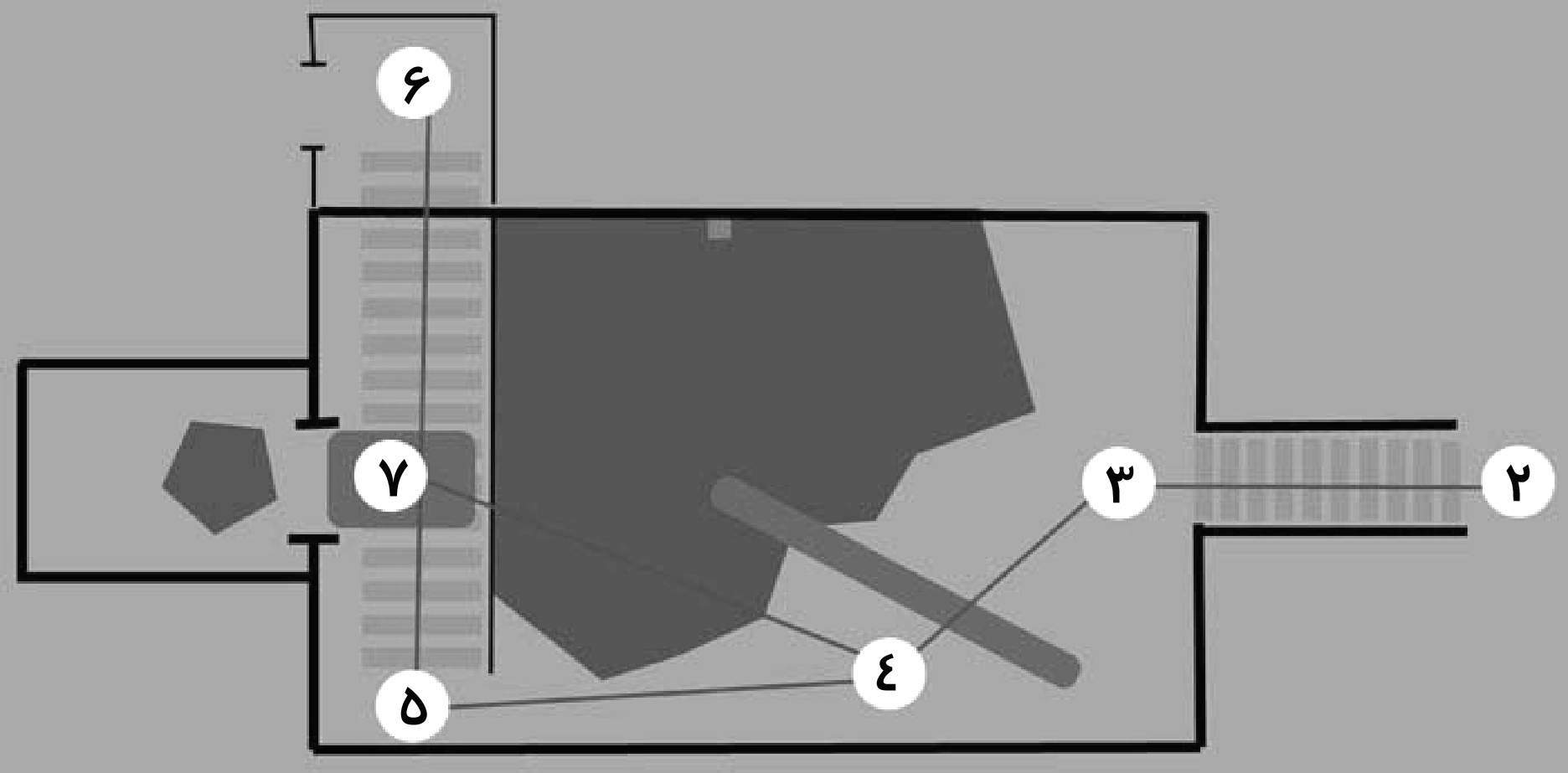 ۶
۷
۳
۲
٤
۵